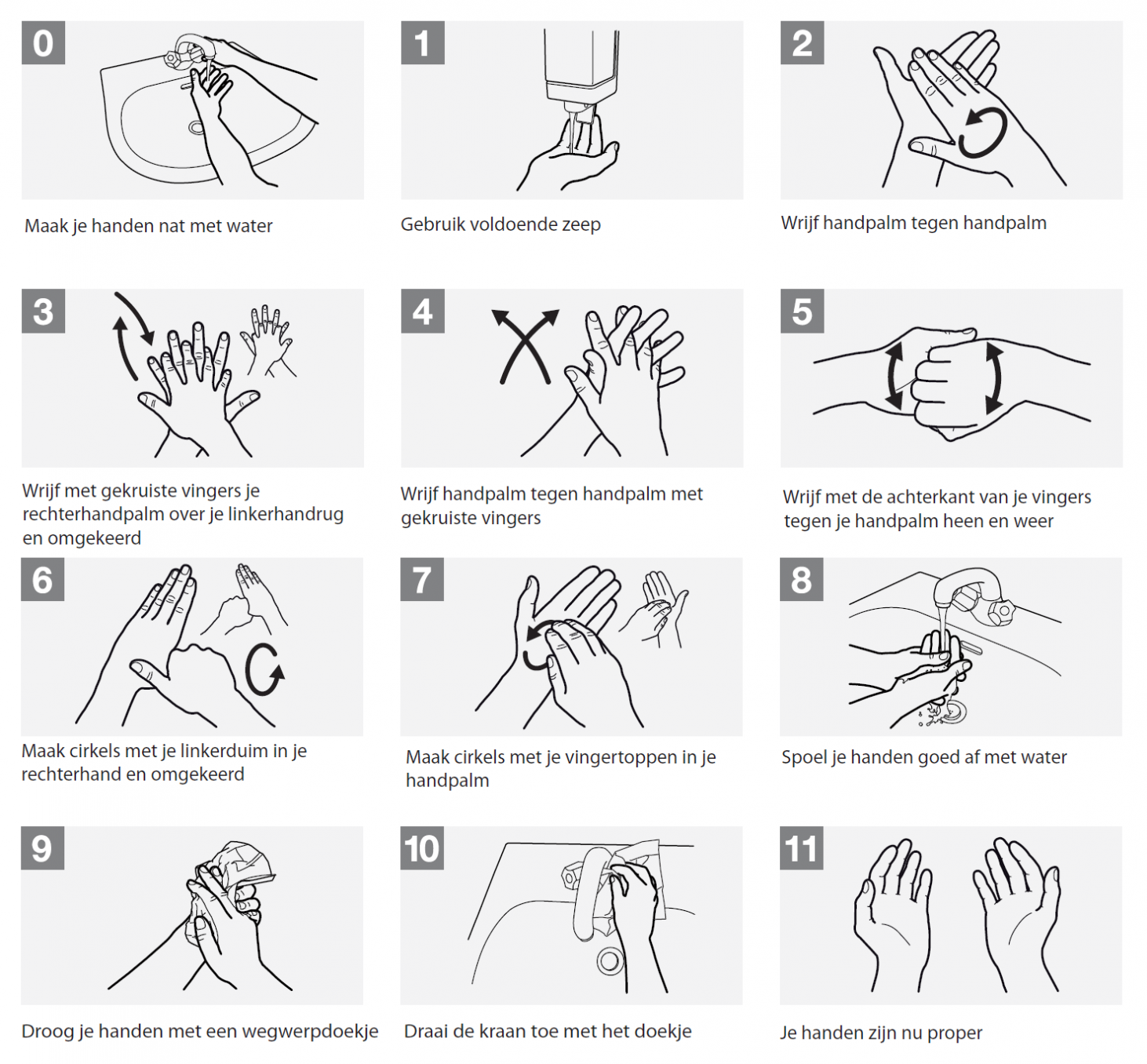 0

Maak je handen nat met water

1

Gebruik voldoende zeep

2

Wrijf handpalm tegen handpalm

3

Wrijf met gekruiste vingers je rechterhandpalm over je linkerhandrug en omgekeerd

4

Wrijf handpalm tegen handpalm met gekruiste vingers

5

Wrijf met de achterkant van je vingers tegen je handpalm heen en weer

6

Maak cirkels met je linkerduim in je rechterhand en omgekeerd

7

Maak cirkels met je vingertoppen in je handpalm

8

Spoel je handen goed af met water

9

Droog je handen met een wegwerpdoekje

10

Draai de kraan toe met het doekje

11

Je handen zijn nu proper